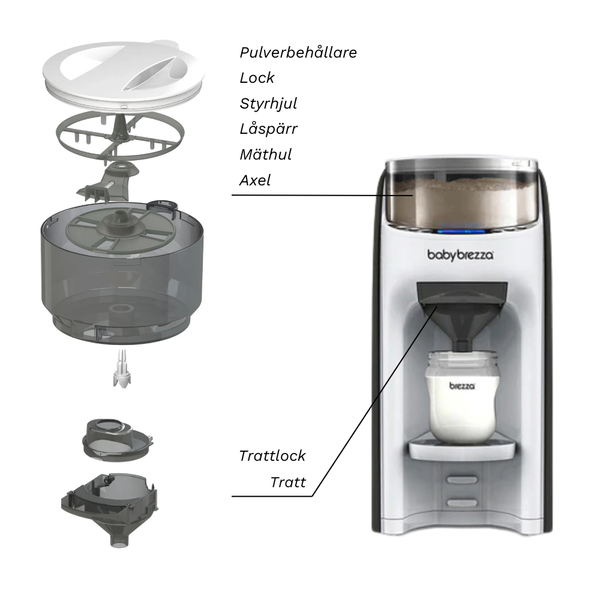 Pulverbehållare
Lock
Styrhjul
Låspärr
Mäthul
Axel

babybrezza

brezza

Trattlock
Tratt