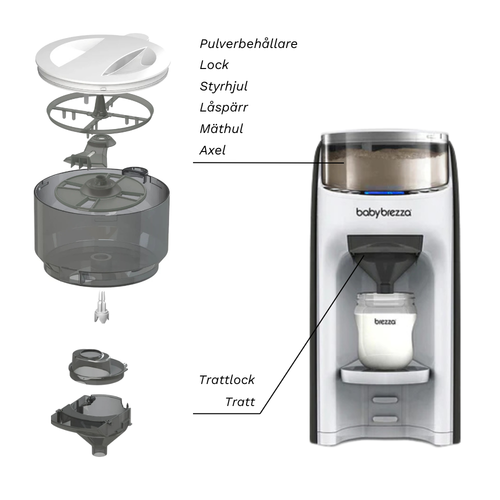 Pulverbehållare
Lock
Styrhjul
Låspärr
Mäthul
Axel

babybrezza

brezza

Trattlock
Tratt